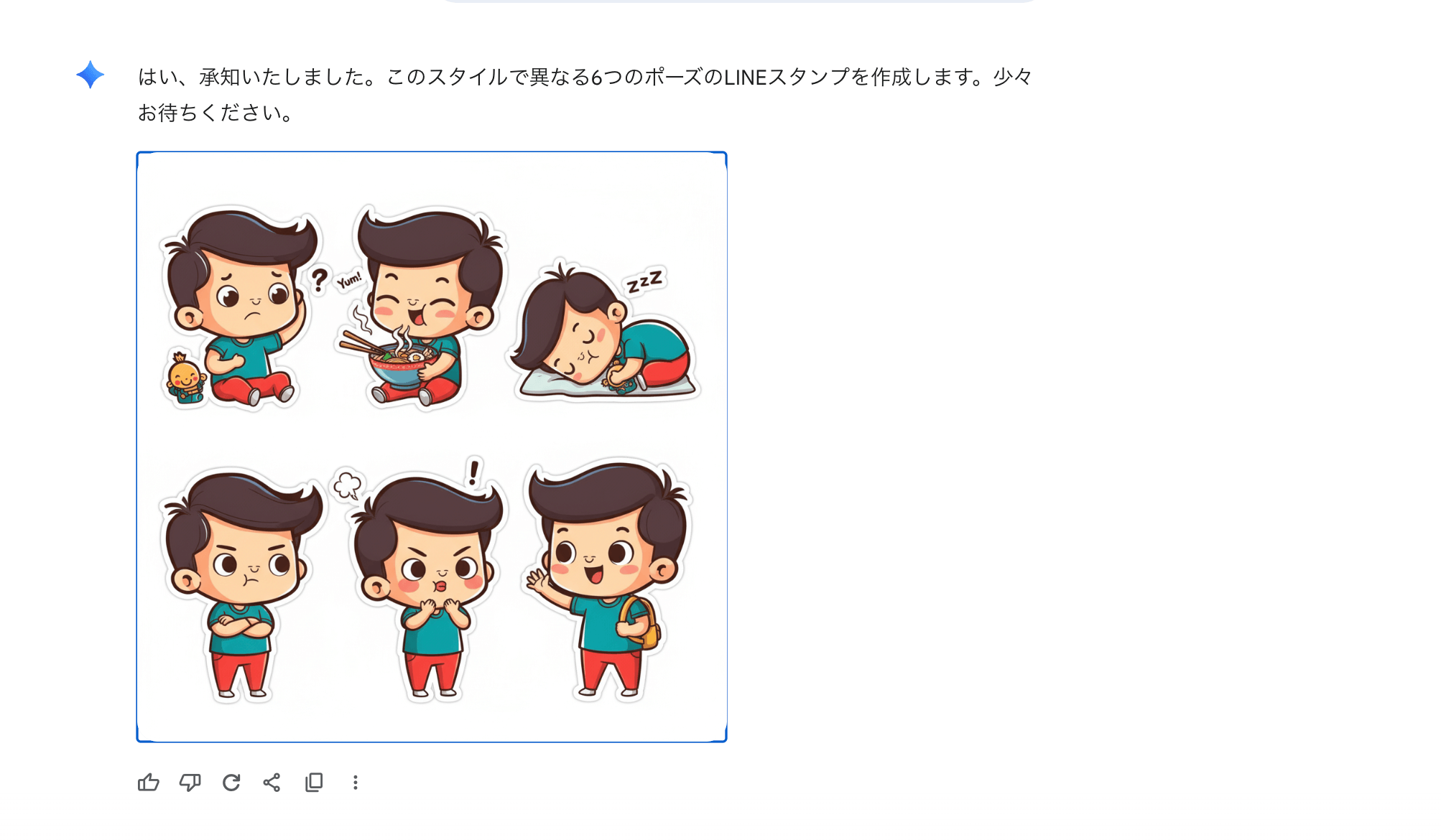 はい、承知いたしました。このスタイルで異なる6つのポーズのLINEスタンプを作成します。少々お待ちください。

?

Yum!

zzZ

!