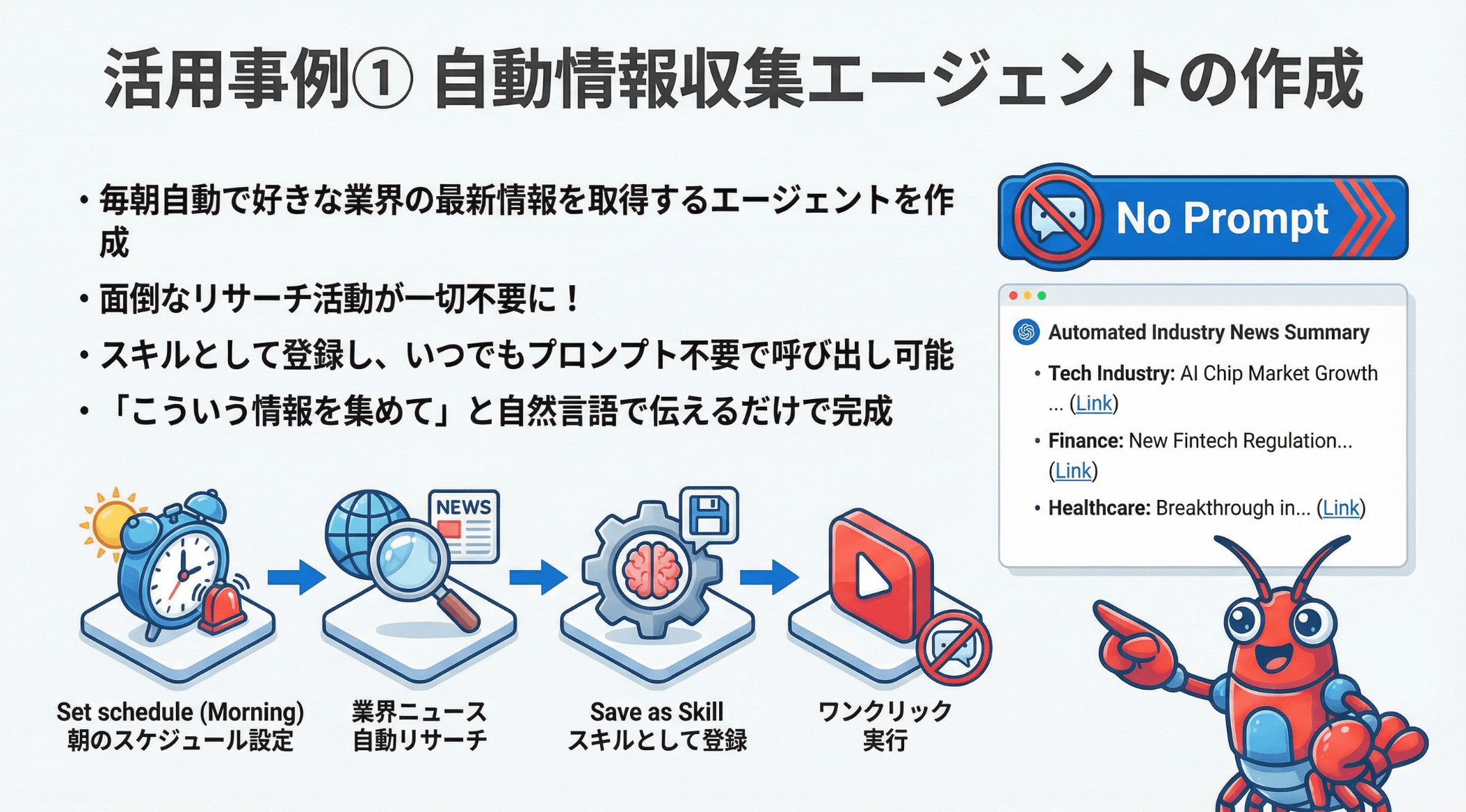 活用事例① 自動情報収集エージェントの作成

• 毎朝自動で好きな業界の最新情報を取得するエージェントを作成

• 面倒なリサーチ活動が一切不要に！

• スキルとして登録し、いつでもプロンプト不要で呼び出し可能

• 「こういう情報を集めて」と自然言語で伝えるだけで完成

No Prompt

Automated Industry News Summary

• Tech Industry: AI Chip Market Growth ... (Link)

• Finance: New Fintech Regulation... (Link)

• Healthcare: Breakthrough in... (Link)

NEWS

Set schedule (Morning)
朝のスケジュール設定

業界ニュース
自動リサーチ

Save as Skill
スキルとして登録

ワンクリック
実行