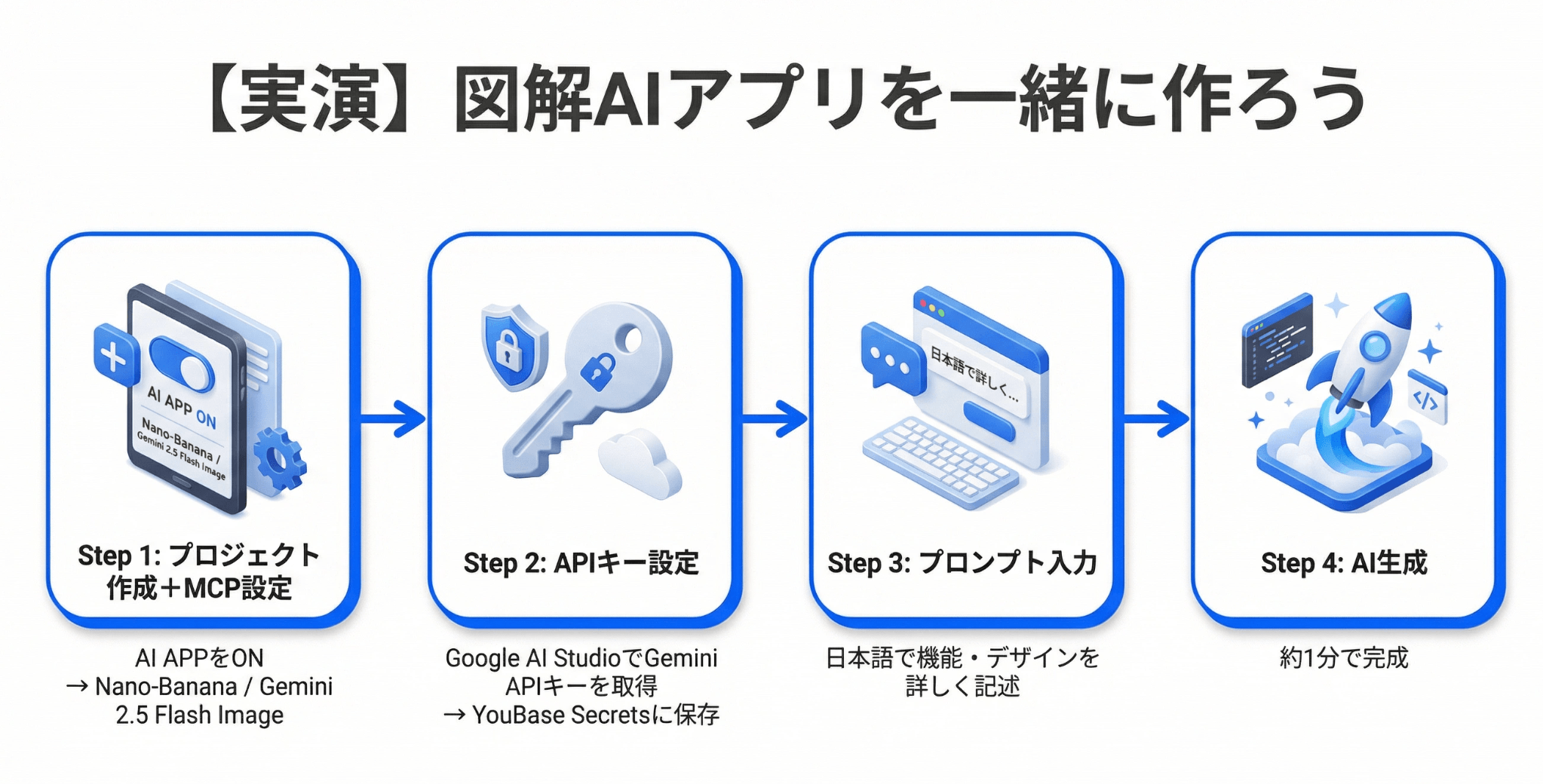 【実演】図解AIアプリを一緒に作ろう

AI APP ON
Nano-Banana / Gemini 2.5 Flash Image

Step 1: プロジェクト作成＋MCP設定

AI APPをON
→ Nano-Banana / Gemini 2.5 Flash Image

Step 2: APIキー設定

Google AI StudioでGemini APIキーを取得
→ YouBase Secretsに保存

日本語で詳しく...

Step 3: プロンプト入力

日本語で機能・デザインを詳しく記述

</>

Step 4: AI生成

約1分で完成