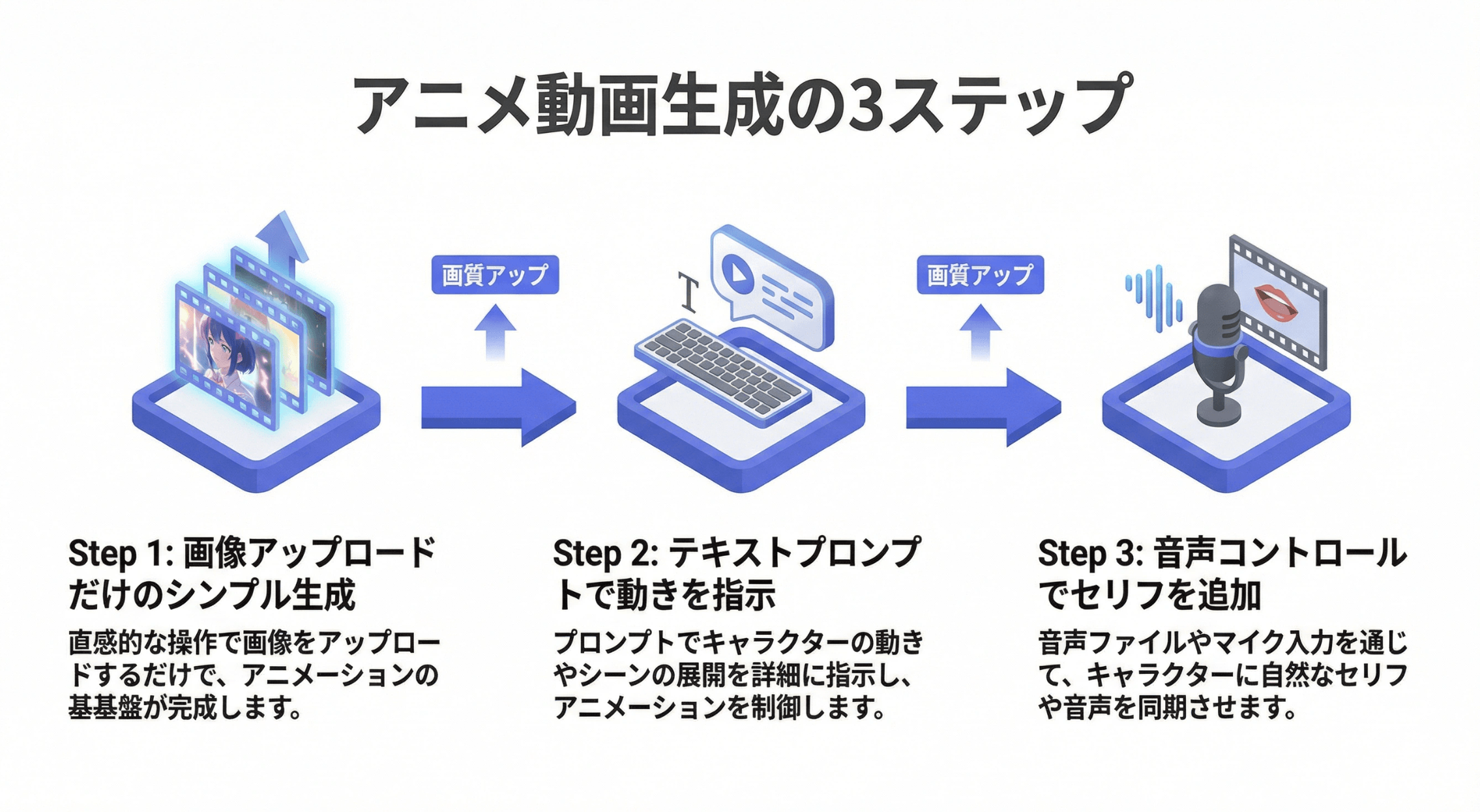 アニメ動画生成の3ステップ

画質アップ

T

画質アップ

Step 1: 画像アップロードだけのシンプル生成

直感的な操作で画像をアップロードするだけで、アニメーションの基基盤が完成します。

Step 2: テキストプロンプトで動きを指示

プロンプトでキャラクターの動きやシーンの展開を詳細に指示し、アニメーションを制御します。

Step 3: 音声コントロールでセリフを追加

音声ファイルやマイク入力を通じて、キャラクターに自然なセリフや音声を同期させます。